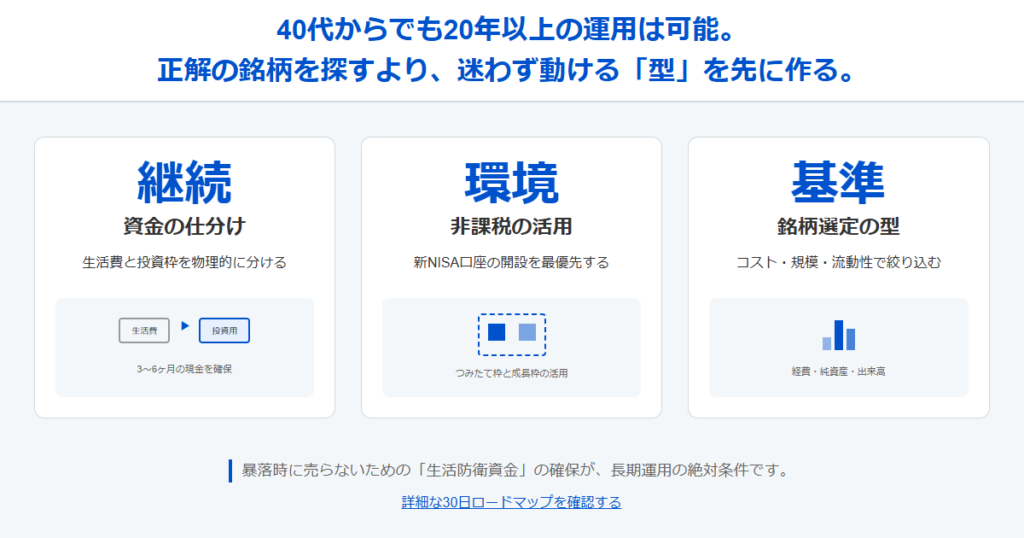 40代からでも20年以上の運用は可能。
正解の銘柄を探すより、迷わず動ける「型」を先に作る。

継続
資金の仕分け
生活費と投資枠を物理的に分ける
生活費
投資用
3〜6ヶ月の現金を確保

環境
非課税の活用
新NISA口座の開設を最優先する
つみたて枠と成長枠の活用

基準
銘柄選定の型
コスト・規模・流動性で絞り込む
経費・純資産・出来高

暴落時に売らないための「生活防衛資金」の確保が、長期運用の絶対条件です。

詳細な30日ロードマップを確認する